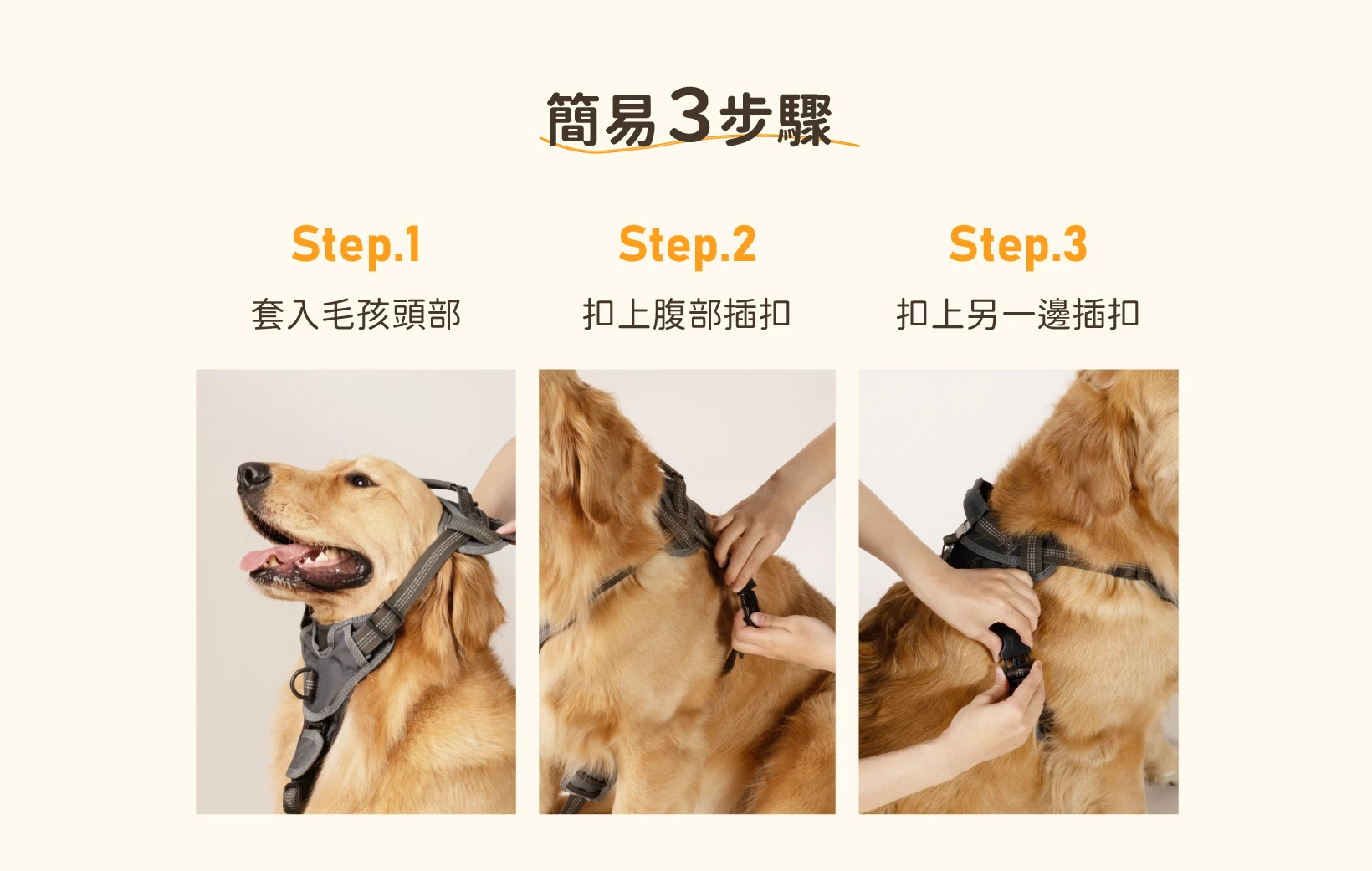 簡易3步驟

Step.1
套入毛孩頭部

Step.2
扣上腹部插扣

Step.3
扣上另一邊插扣